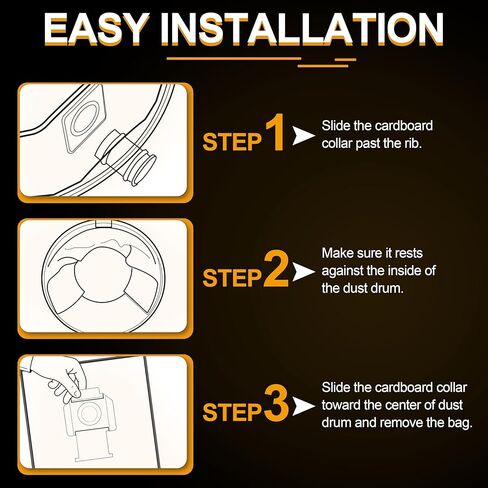 EASY INSTALLATION

STEP 1

Slide the cardboard collar past the rib.

STEP 2

Make sure it rests against the inside of the dust drum.

STEP 3

Slide the cardboard collar toward the center of dust drum and remove the bag.