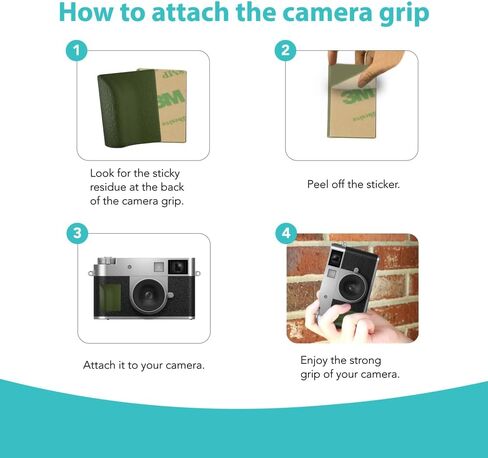 How to attach the camera grip

1

3M

Look for the sticky residue at the back of the camera grip.

2

3M

Peel off the sticker.

3

Attach it to your camera.

4

Enjoy the strong grip of your camera.