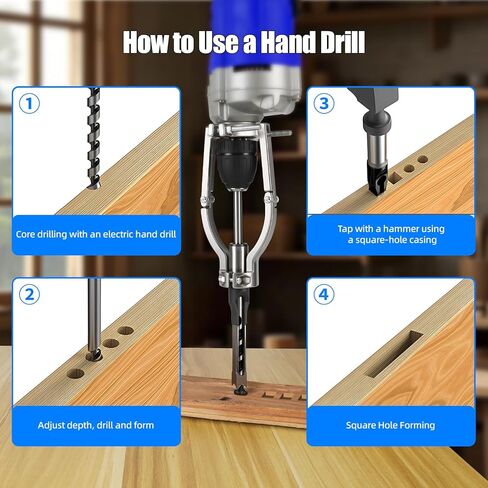 How to Use a Hand Drill

1

Core drilling with an electric hand drill

2

Adjust depth, drill and form

3

Tap with a hammer using a square-hole casing

4

Square Hole Forming