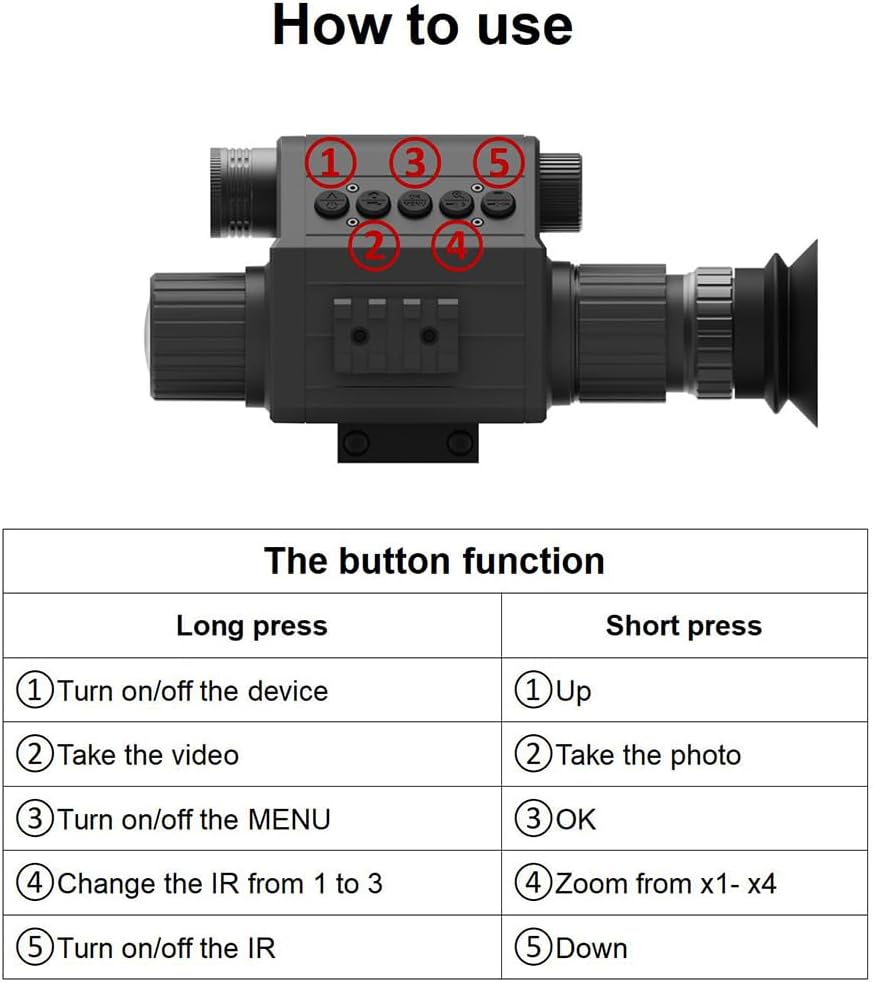 How to use

①
③
⑤
②
④

The button function

| Long press | Short press |
|---|---|
| ①Turn on/off the device | ①Up |
| ②Take the video | ②Take the photo |
| ③Turn on/off the MENU | ③OK |
| ④Change the IR from 1 to 3 | ④Zoom from x1- x4 |
| ⑤Turn on/off the IR | ⑤Down |