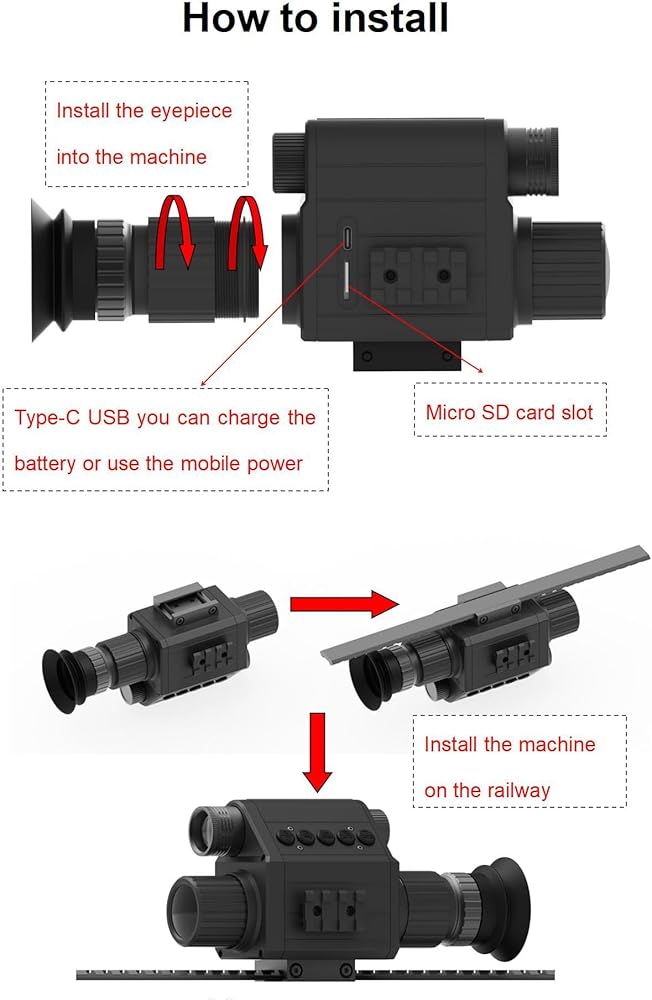 How to install

Install the eyepiece into the machine

Type-C USB you can charge the battery or use the mobile power

Micro SD card slot

Install the machine on the railway