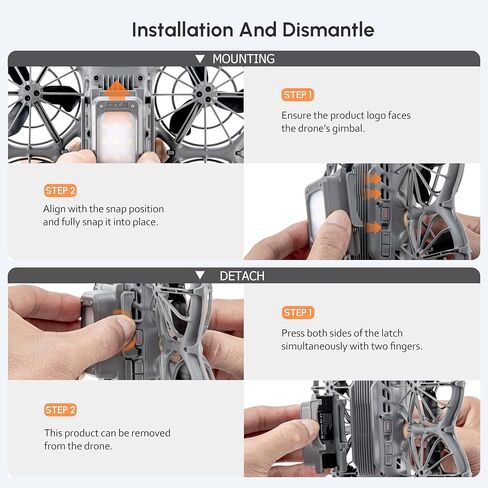 Installation And Dismantle

▼ MOUNTING

STEP 1

Ensure the product logo faces the drone's gimbal.

STEP 2

Align with the snap position and fully snap it into place.

▼ DETACH

STEP 1

Press both sides of the latch simultaneously with two fingers.

STEP 2

This product can be removed from the drone.