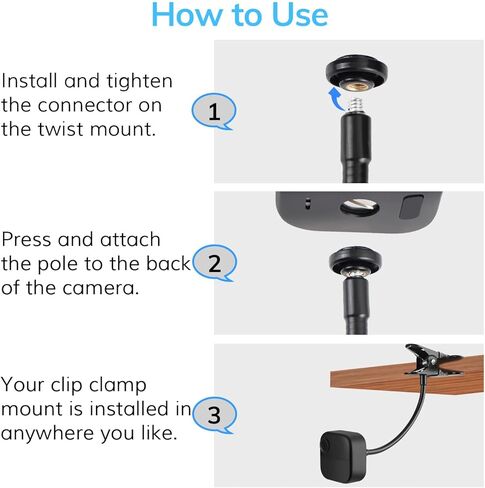 How to Use

Install and tighten the connector on the twist mount.

1

Press and attach the pole to the back of the camera.

2

Your clip clamp mount is installed in anywhere you like.

3