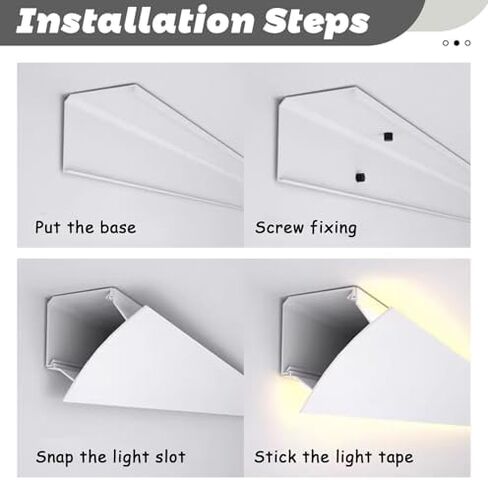 Installation Steps

Put the base

Screw fixing

Snap the light slot

Stick the light tape