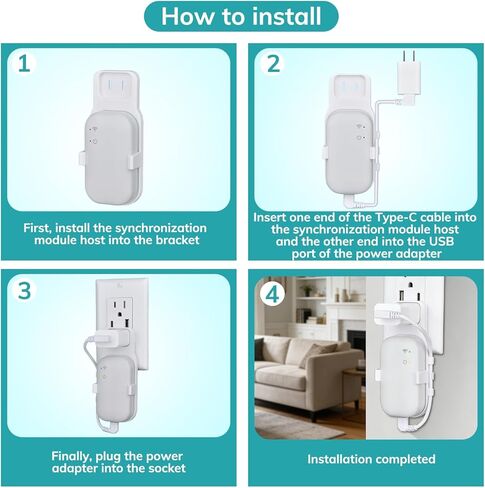 How to install

1

First, install the synchronization module host into the bracket

2

Insert one end of the Type-C cable into the synchronization module host and the other end into the USB port of the power adapter

3

Finally, plug the power adapter into the socket

4

Installation completed