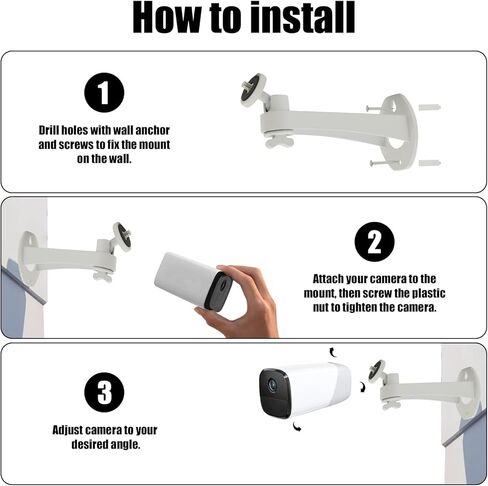 How to install

1

Drill holes with wall anchor and screws to fix the mount on the wall.

2

Attach your camera to the mount, then screw the plastic nut to tighten the camera.

3

Adjust camera to your desired angle.