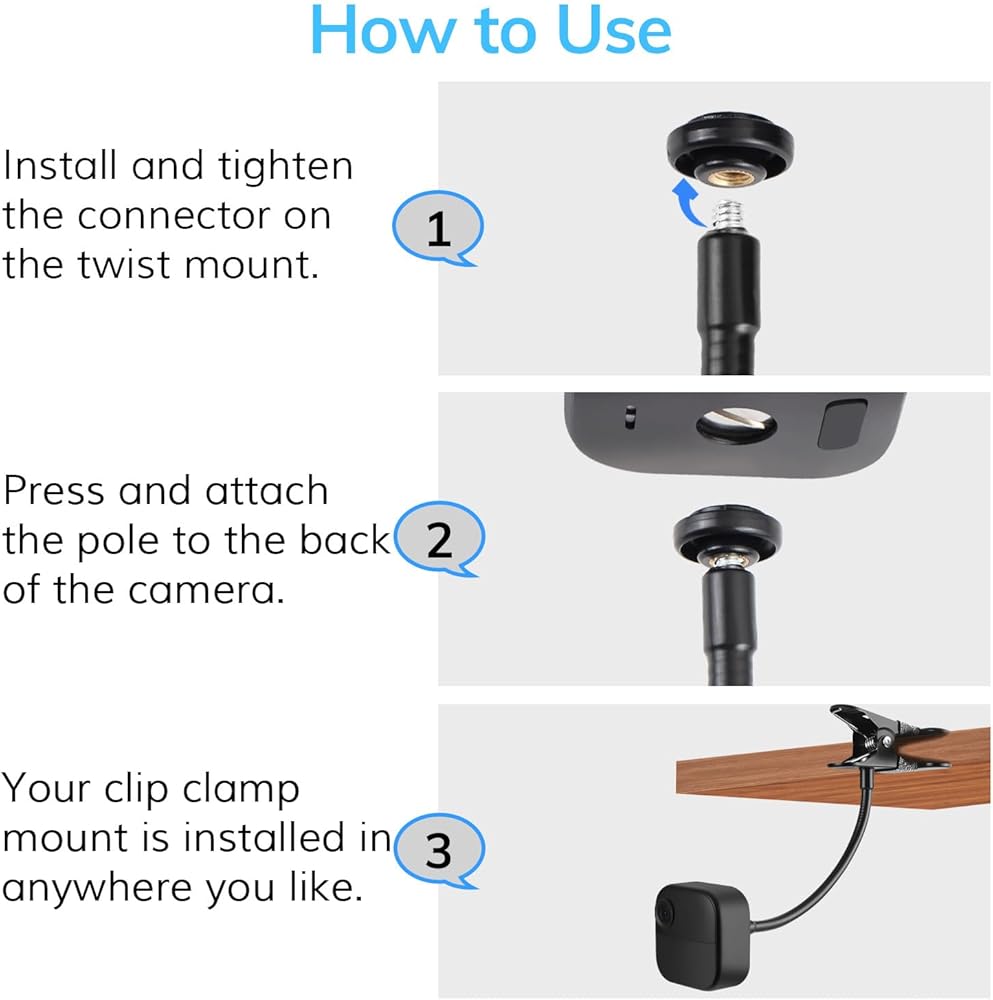 How to Use

Install and tighten the connector on the twist mount.

1

Press and attach the pole to the back of the camera.

2

Your clip clamp mount is installed in anywhere you like.

3