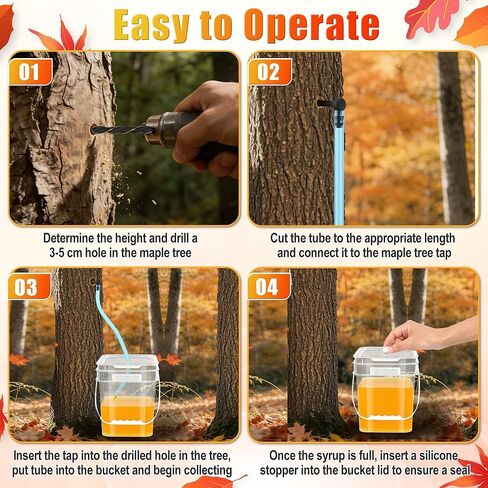 Easy to Operate

01

Determine the height and drill a 3-5 cm hole in the maple tree

02

Cut the tube to the appropriate length and connect it to the maple tree tap

03

Insert the tap into the drilled hole in the tree, put tube into the bucket and begin collecting

04

Once the syrup is full, insert a silicone stopper into the bucket lid to ensure a seal