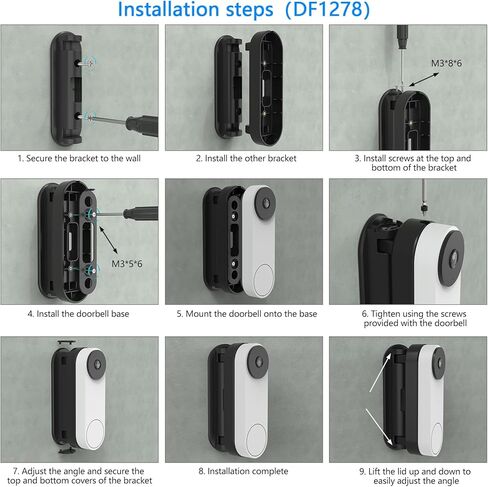 Installation steps（DF1278)

1. Secure the bracket to the wall

2. Install the other bracket

M3*8*6

3. Install screws at the top and bottom of the bracket

M3*5*6

4. Install the doorbell base

5. Mount the doorbell onto the base

6. Tighten using the screws provided with the doorbell

7. Adjust the angle and secure the top and bottom covers of the bracket

8. Installation complete

9. Lift the lid up and down to easily adjust the angle