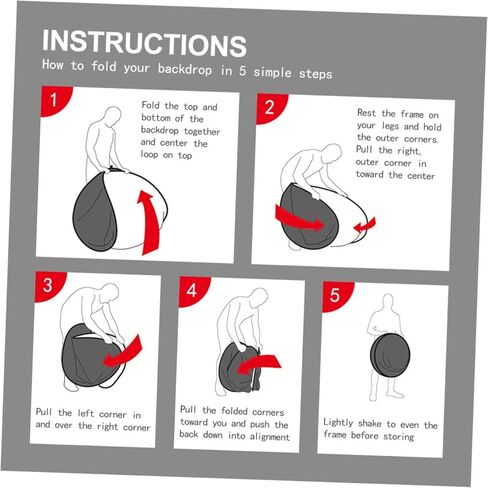 INSTRUCTIONS

How to fold your backdrop in 5 simple steps

1

Fold the top and bottom of the backdrop together and center the loop on top

2

Rest the frame on your legs and hold the outer corners. Pull the right, outer corner in toward the center

3

Pull the left corner in and over the right corner

4

Pull the folded corners toward you and push the back down into alignment

5

Lightly shake to even the frame before storing