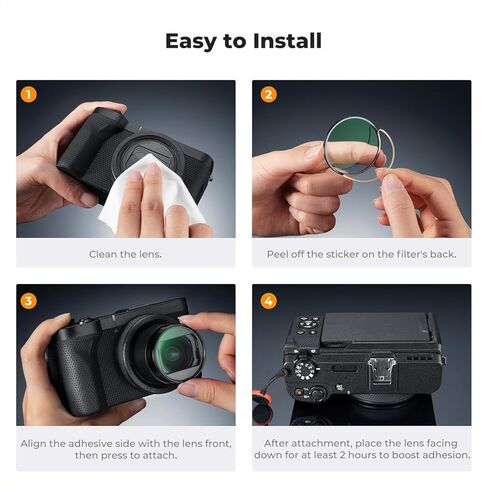 Easy to Install

1

Clean the lens.

2

Peel off the sticker on the filter's back.

3

Align the adhesive side with the lens front, then press to attach.

4

After attachment, place the lens facing down for at least 2 hours to boost adhesion.