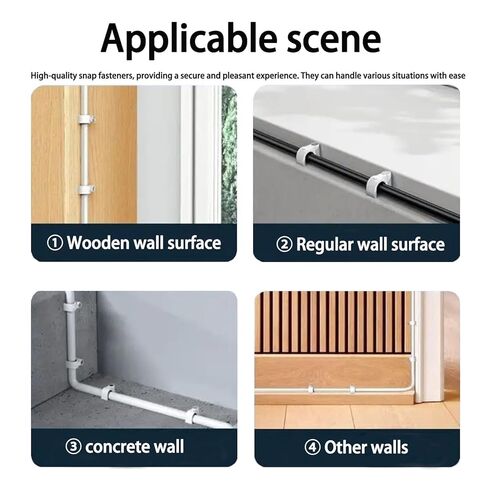 Applicable scene

High-quality snap fasteners, providing a secure and pleasant experience. They can handle various situations with ease

① Wooden wall surface

② Regular wall surface

③ concrete wall

④ Other walls