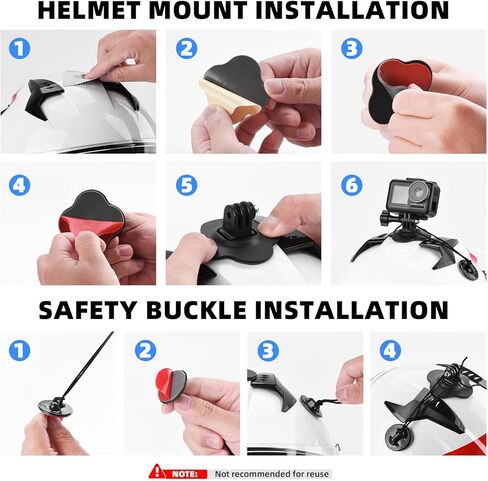 HELMET MOUNT INSTALLATION

1

2

3

4

5

6

SAFETY BUCKLE INSTALLATION

1

2

3

4

NOTE: Not recommended for reuse