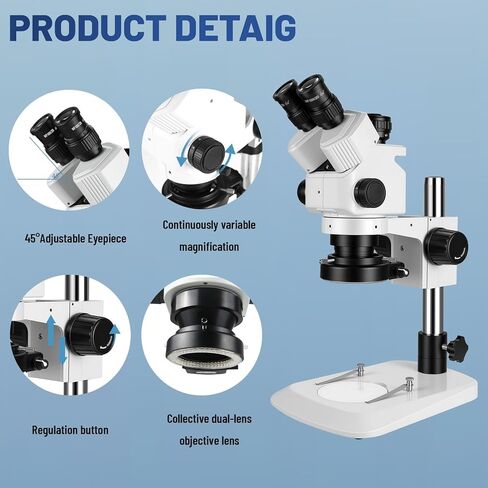 PRODUCT DETAIG

45°Adjustable Eyepiece

Continuously variable magnification

Regulation button

Collective dual-lens objective lens