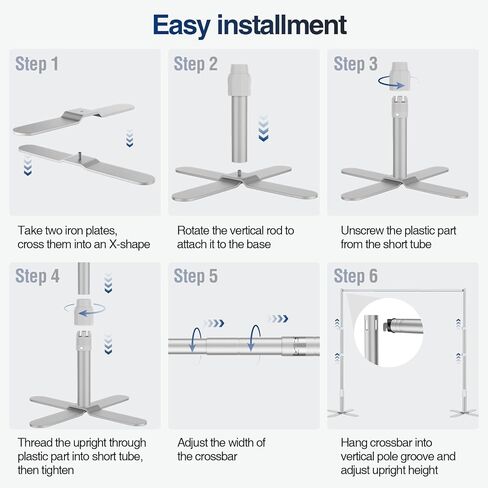 Easy installment

Step 1

Take two iron plates, cross them into an X-shape

Step 2

Rotate the vertical rod to attach it to the base

Step 3

Unscrew the plastic part from the short tube

Step 4

Thread the upright through plastic part into short tube, then tighten

Step 5

Adjust the width of the crossbar

Step 6

Hang crossbar into vertical pole groove and adjust upright height