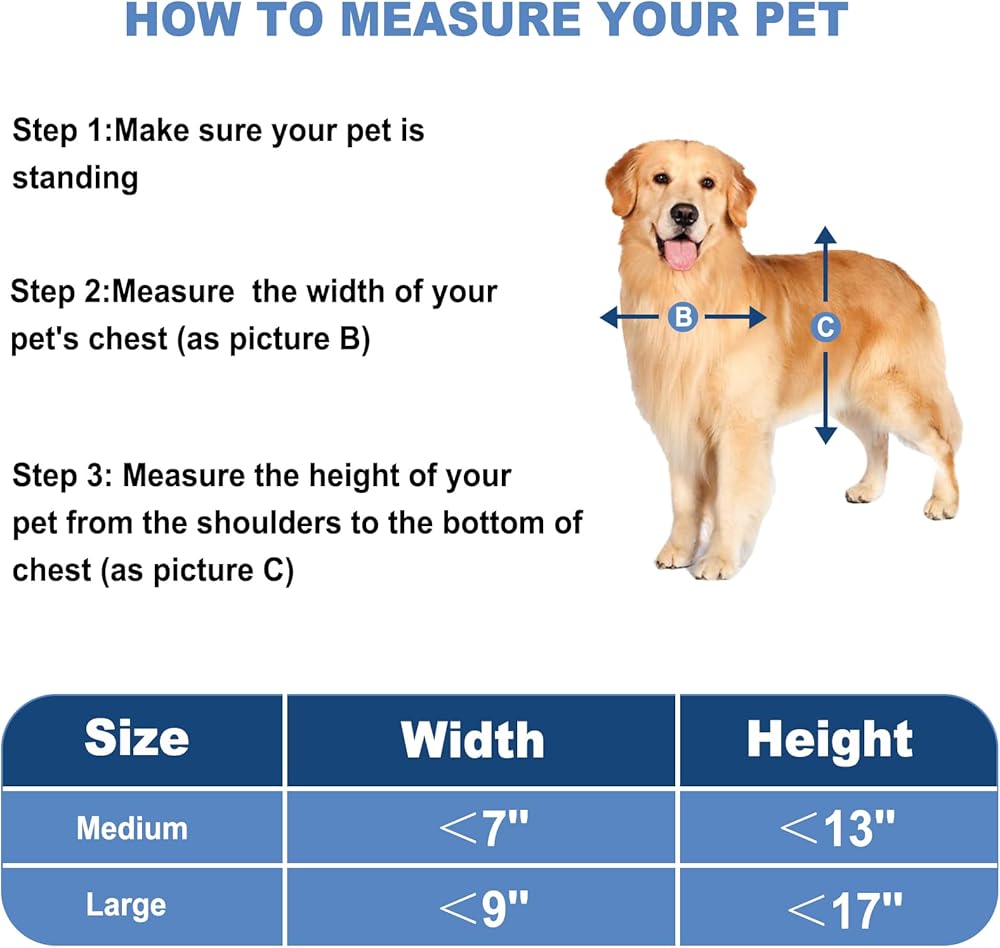 HOW TO MEASURE YOUR PET

Step 1:Make sure your pet is standing

Step 2:Measure the width of your pet's chest (as picture B)

Step 3: Measure the height of your pet from the shoulders to the bottom of chest (as picture C)

B

C

| Size | Width | Height |
|---|---|---|
| Medium | ＜7" | ＜13" |
| Large | ＜9" | ＜17" |