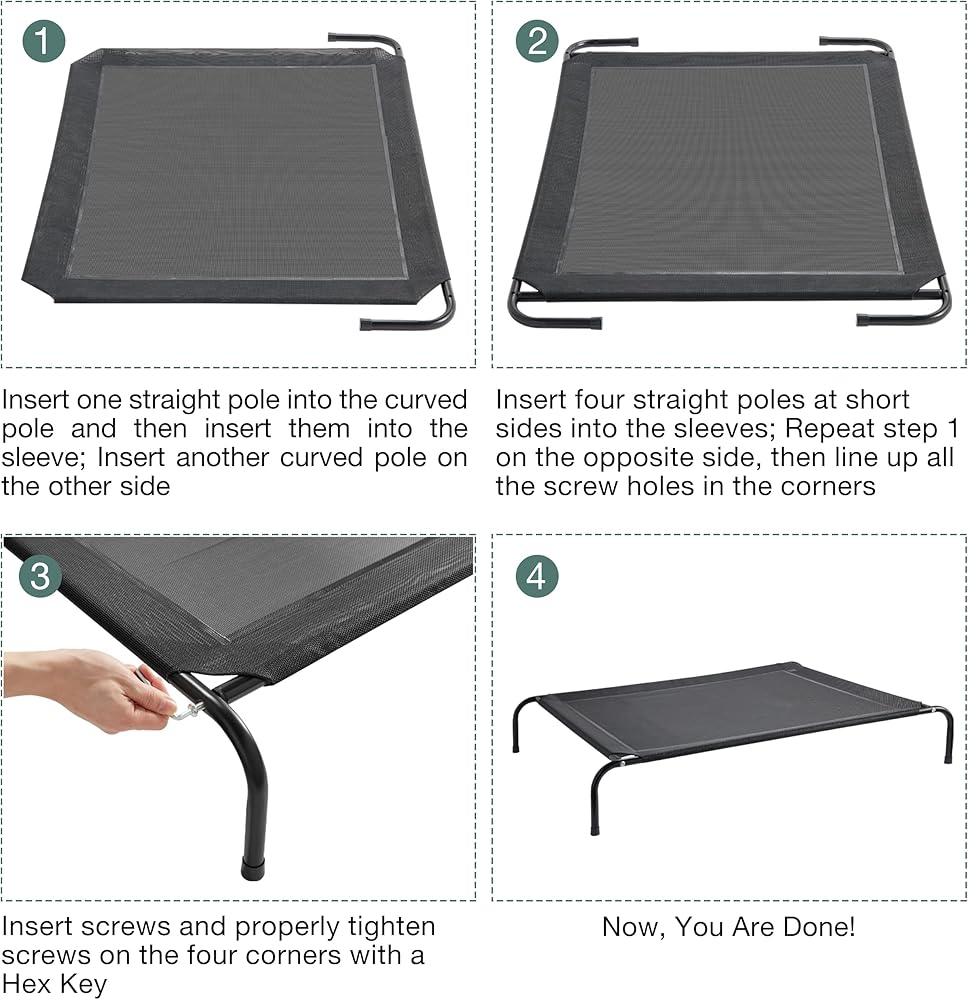 1

Insert one straight pole into the curved pole and then insert them into the sleeve; Insert another curved pole on the other side

2

Insert four straight poles at short sides into the sleeves; Repeat step 1 on the opposite side, then line up all the screw holes in the corners

3

Insert screws and properly tighten screws on the four corners with a Hex Key

4

Now, You Are Done!