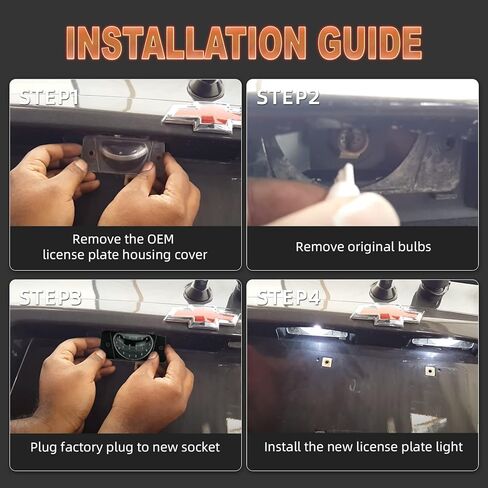 INSTALLATION GUIDE

STEP1

Remove the OEM license plate housing cover

STEP2

Remove original bulbs

STEP3

Plug factory plug to new socket

STEP4

Install the new license plate light