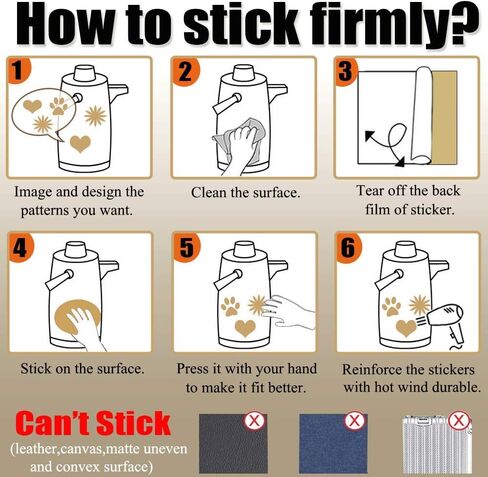 How to stick firmly?

1
Image and design the patterns you want.

2
Clean the surface.

3
Tear off the back film of sticker.

4
Stick on the surface.

5
Press it with your hand to make it fit better.

6
Reinforce the stickers with hot wind durable.

Can't Stick
(leather,canvas,matte uneven and convex surface)