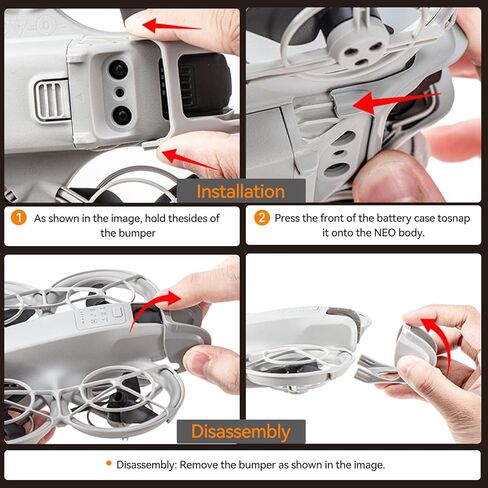 Installation

1 As shown in the image, hold thesides of the bumper

2 Press the front of the battery case tosnap it onto the NEO body.

Disassembly

• Disassembly: Remove the bumper as shown in the image.