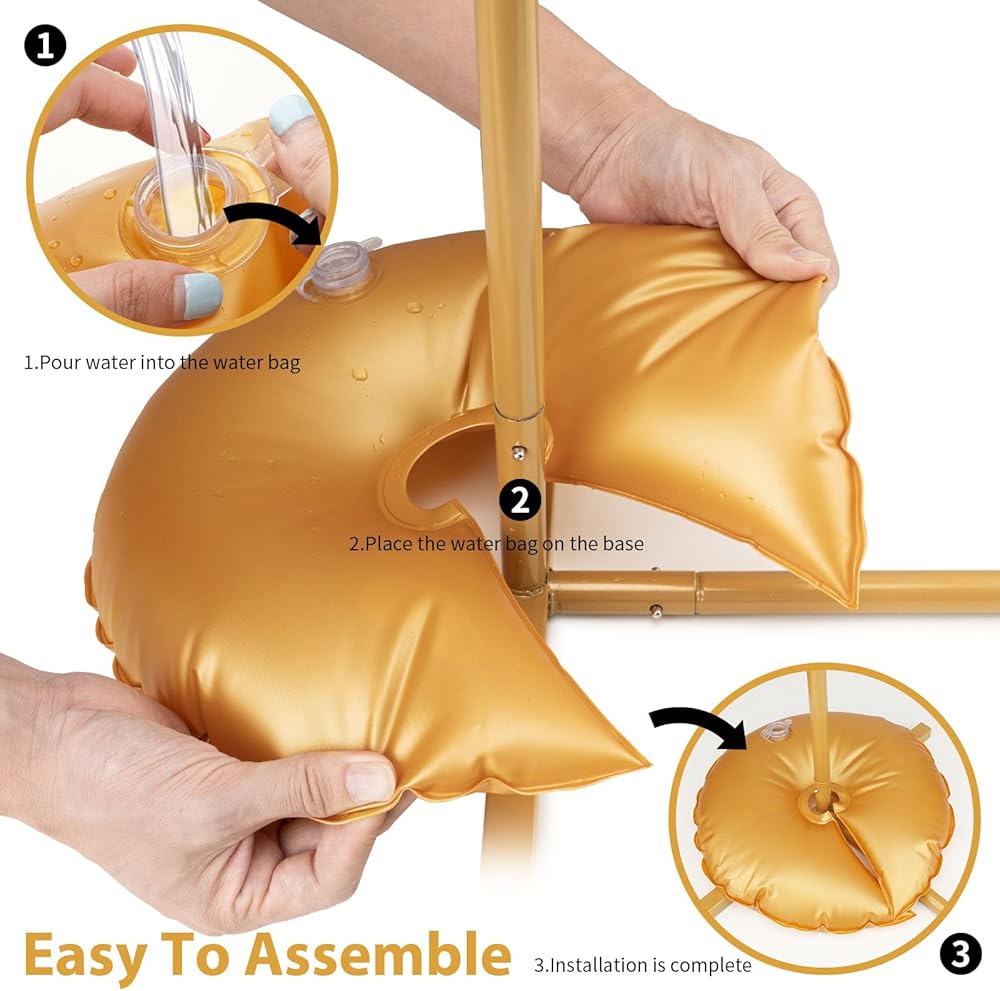 1

1.Pour water into the water bag

2

2.Place the water bag on the base

Easy To Assemble

3.Installation is complete

3