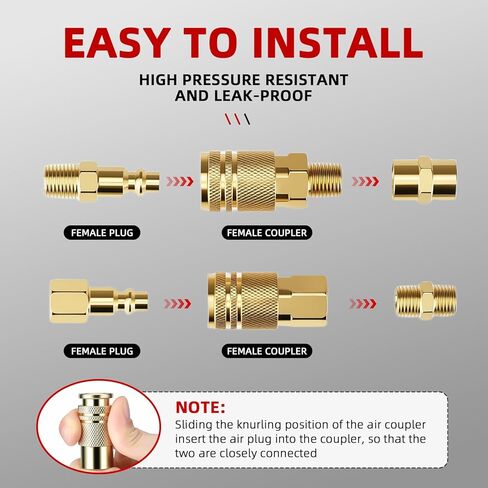 EASY TO INSTALL

HIGH PRESSURE RESISTANT AND LEAK-PROOF

FEMALE PLUG

FEMALE COUPLER

FEMALE PLUG

FEMALE COUPLER

NOTE:

Sliding the knurling position of the air coupler insert the air plug into the coupler, so that the two are closely connected