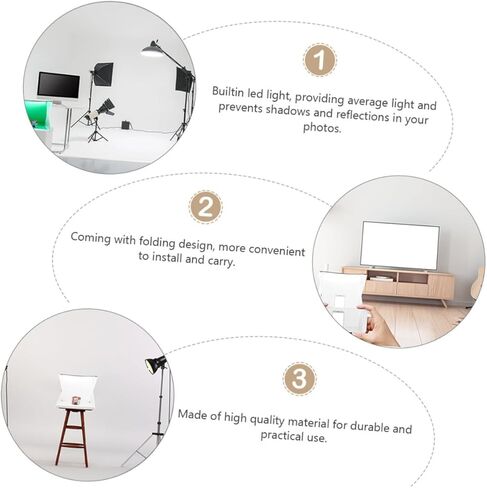 1

Builtin led light, providing average light and prevents shadows and reflections in your photos.

2

Coming with folding design, more convenient to install and carry.

3

Made of high quality material for durable and practical use.