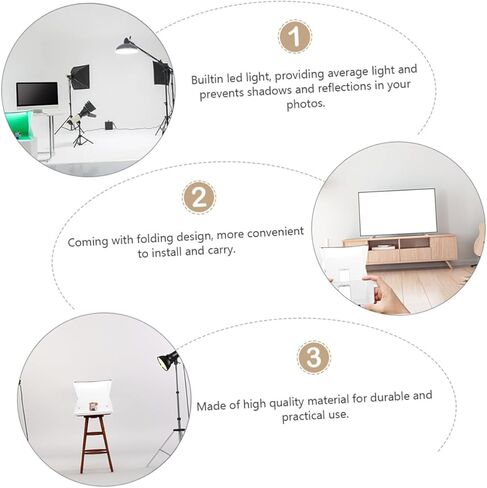 1

Builtin led light, providing average light and prevents shadows and reflections in your photos.

2

Coming with folding design, more convenient to install and carry.

3

Made of high quality material for durable and practical use.