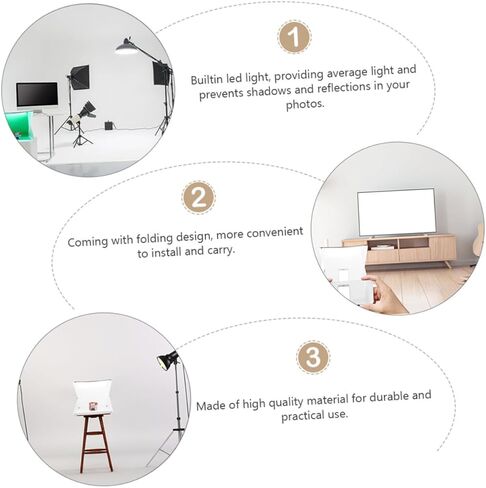 1

Builtin led light, providing average light and prevents shadows and reflections in your photos.

2

Coming with folding design, more convenient to install and carry.

3

Made of high quality material for durable and practical use.