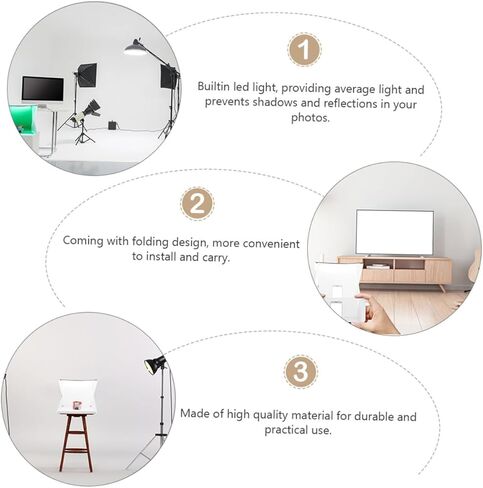 1

Builtin led light, providing average light and prevents shadows and reflections in your photos.

2

Coming with folding design, more convenient to install and carry.

3

Made of high quality material for durable and practical use.