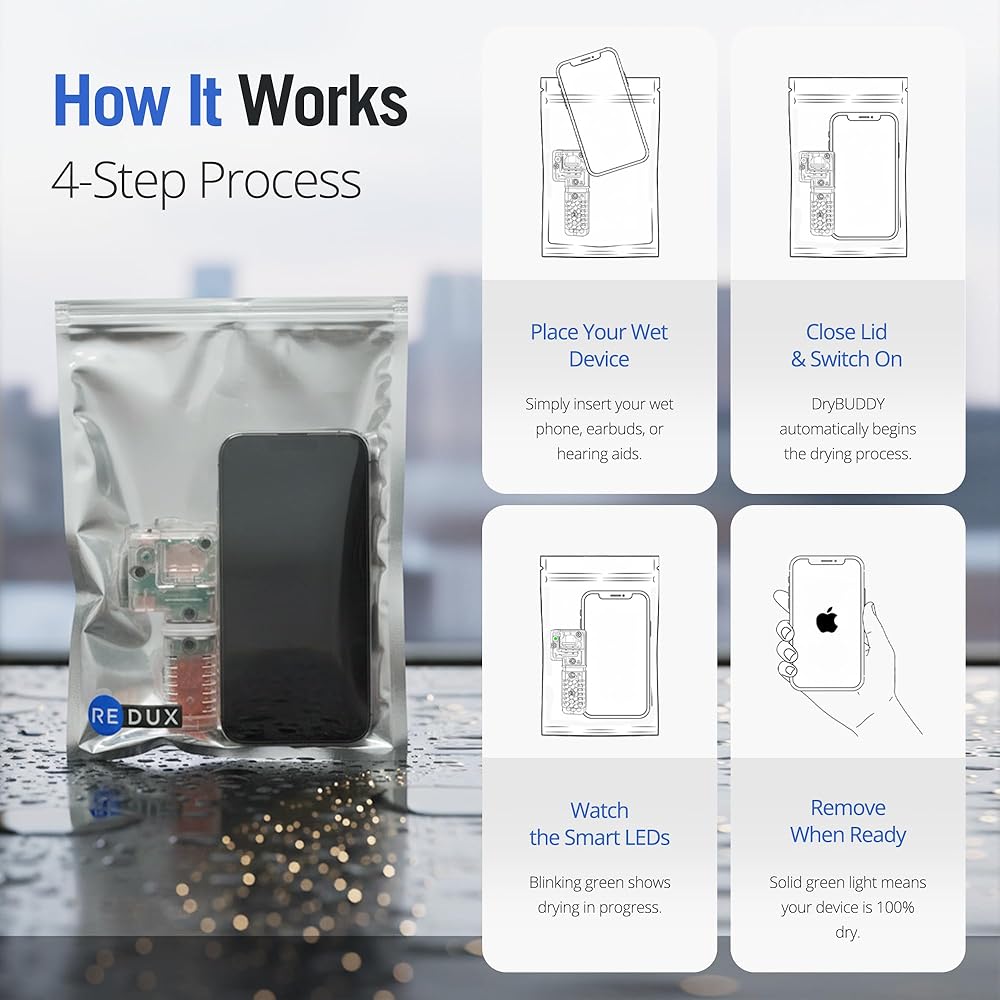 How It Works
4-Step Process

REDUX

Place Your Wet Device

Simply insert your wet phone, earbuds, or hearing aids.

Close Lid & Switch On

DryBUDDY automatically begins the drying process.

Watch the Smart LEDs

Blinking green shows drying in progress.

Remove When Ready

Solid green light means your device is 100% dry.