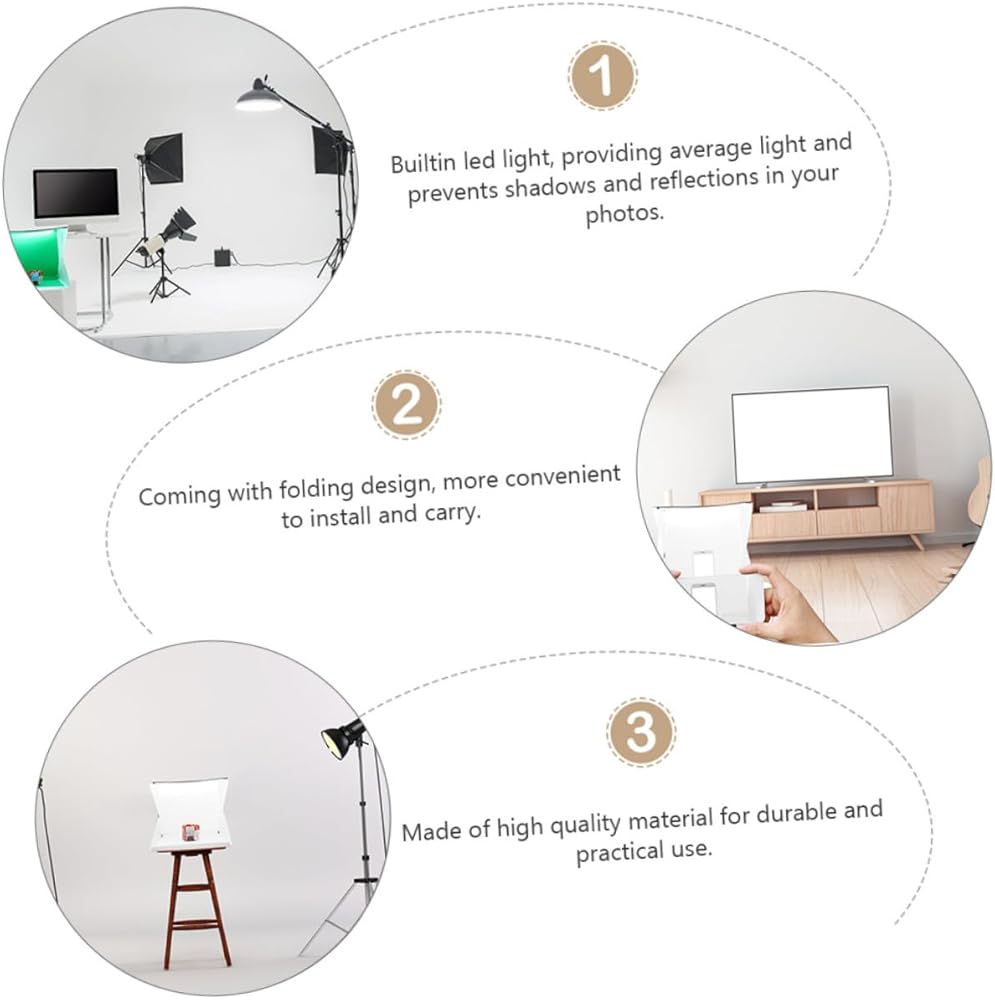 1

Builtin led light, providing average light and prevents shadows and reflections in your photos.

2

Coming with folding design, more convenient to install and carry.

3

Made of high quality material for durable and practical use.