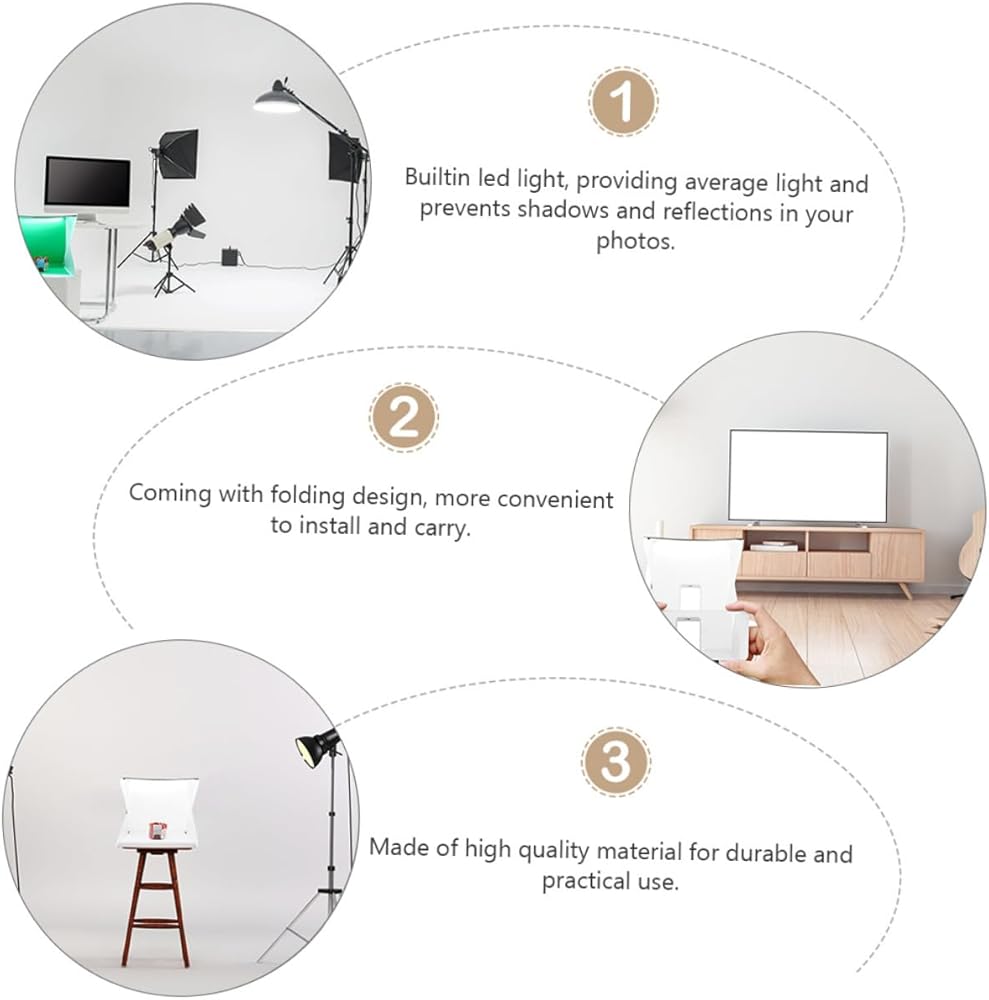 1

Builtin led light, providing average light and prevents shadows and reflections in your photos.

2

Coming with folding design, more convenient to install and carry.

3

Made of high quality material for durable and practical use.