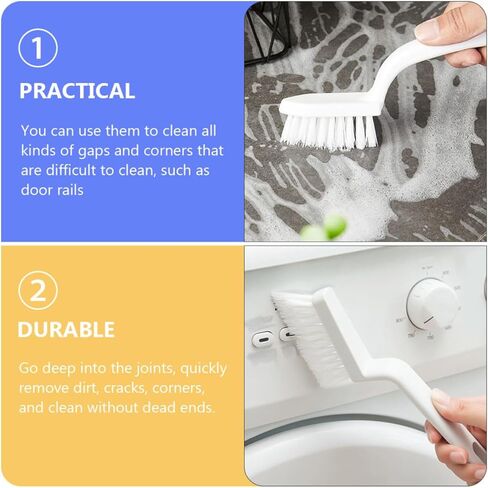 1

PRACTICAL

You can use them to clean all kinds of gaps and corners that are difficult to clean, such as door rails

2

DURABLE

Go deep into the joints, quickly remove dirt, cracks, corners, and clean without dead ends.