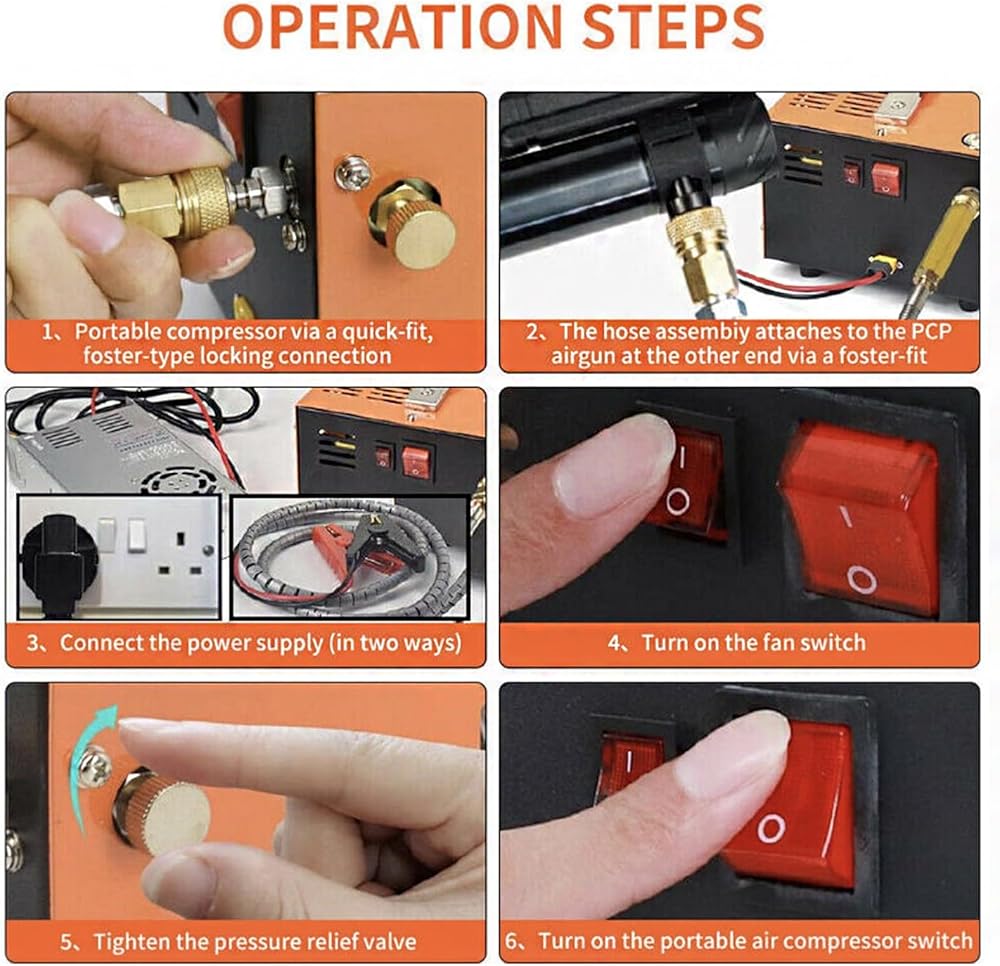 OPERATION STEPS

1、Portable compressor via a quick-fit, foster-type locking connection

2、The hose assembiy attaches to the PCP airgun at the other end via a foster-fit

3、Connect the power supply (in two ways)

4、Turn on the fan switch

5、Tighten the pressure relief valve

6、Turn on the portable air compressor switch