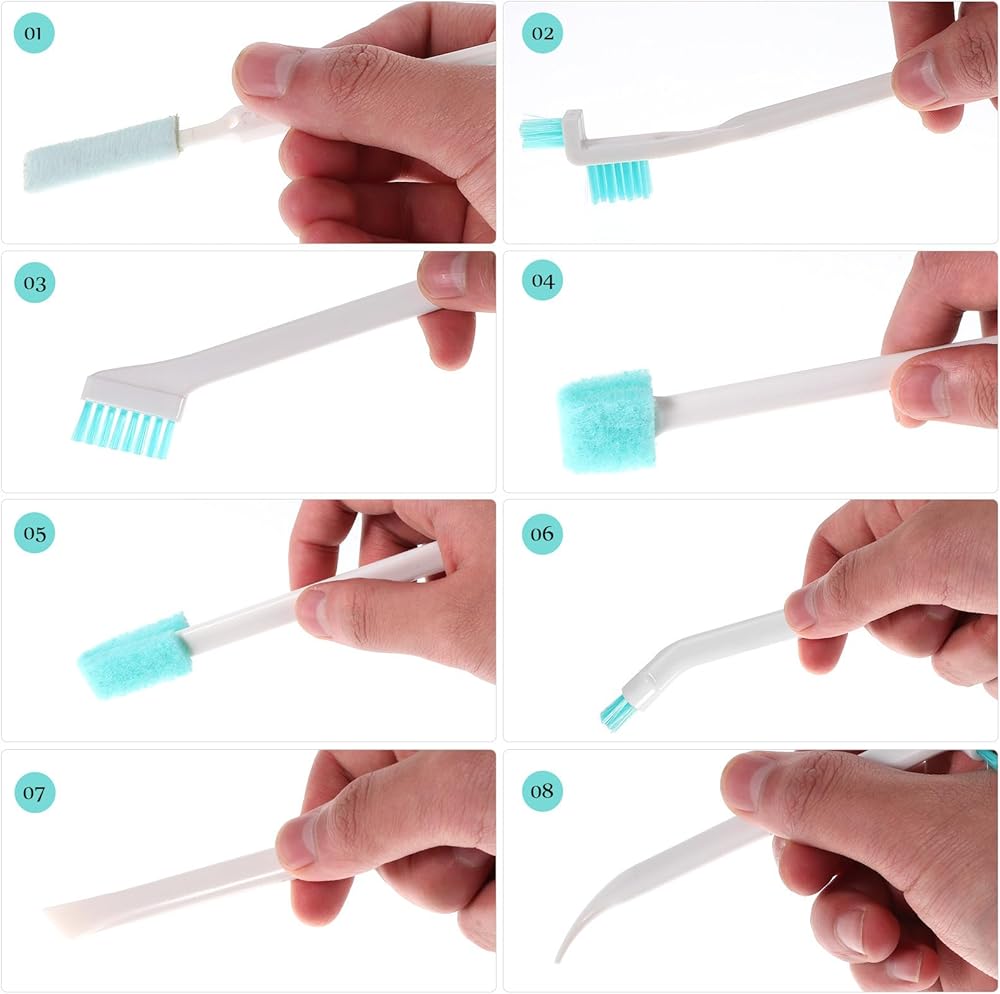 01

02

03

04

05

06

07

08