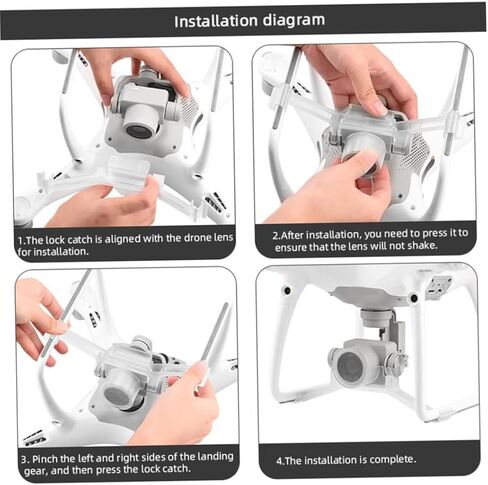 Installation diagram

1.The lock catch is aligned with the drone lens for installation.

2.After installation, you need to press it to ensure that the lens will not shake.

3. Pinch the left and right sides of the landing gear, and then press the lock catch.

4.The installation is complete.