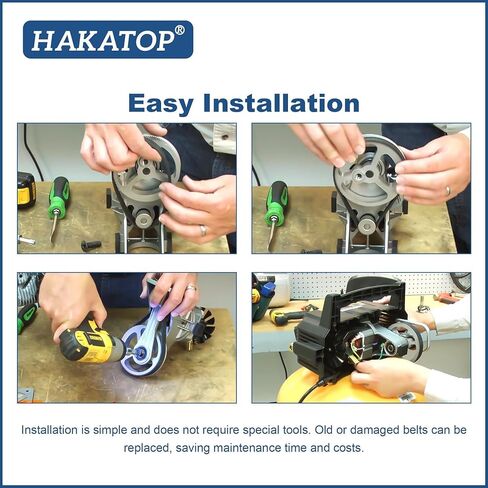 HAKATOP®

Easy Installation

Installation is simple and does not require special tools. Old or damaged belts can be replaced, saving maintenance time and costs.