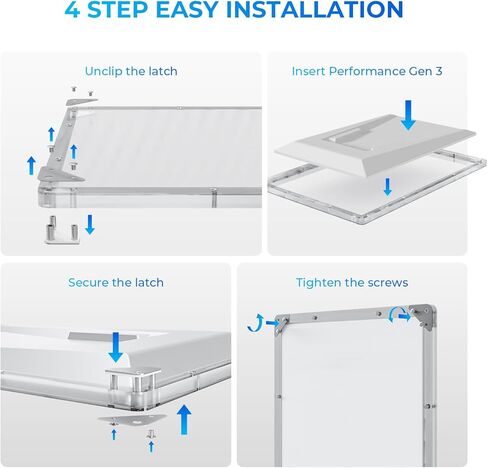 4 STEP EASY INSTALLATION

Unclip the latch

Insert Performance Gen 3

Secure the latch

Tighten the screws