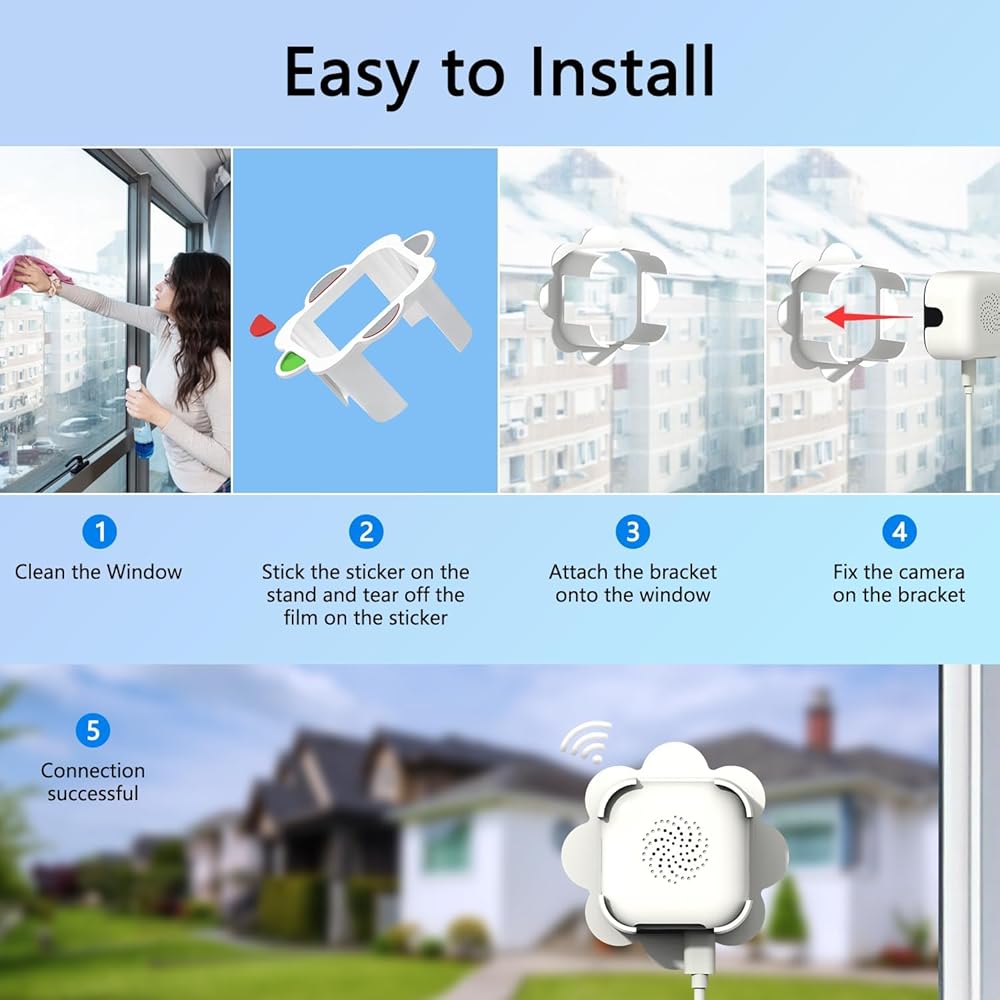 Easy to Install

1
Clean the Window

2
Stick the sticker on the stand and tear off the film on the sticker

3
Attach the bracket onto the window

4
Fix the camera on the bracket

5
Connection successful