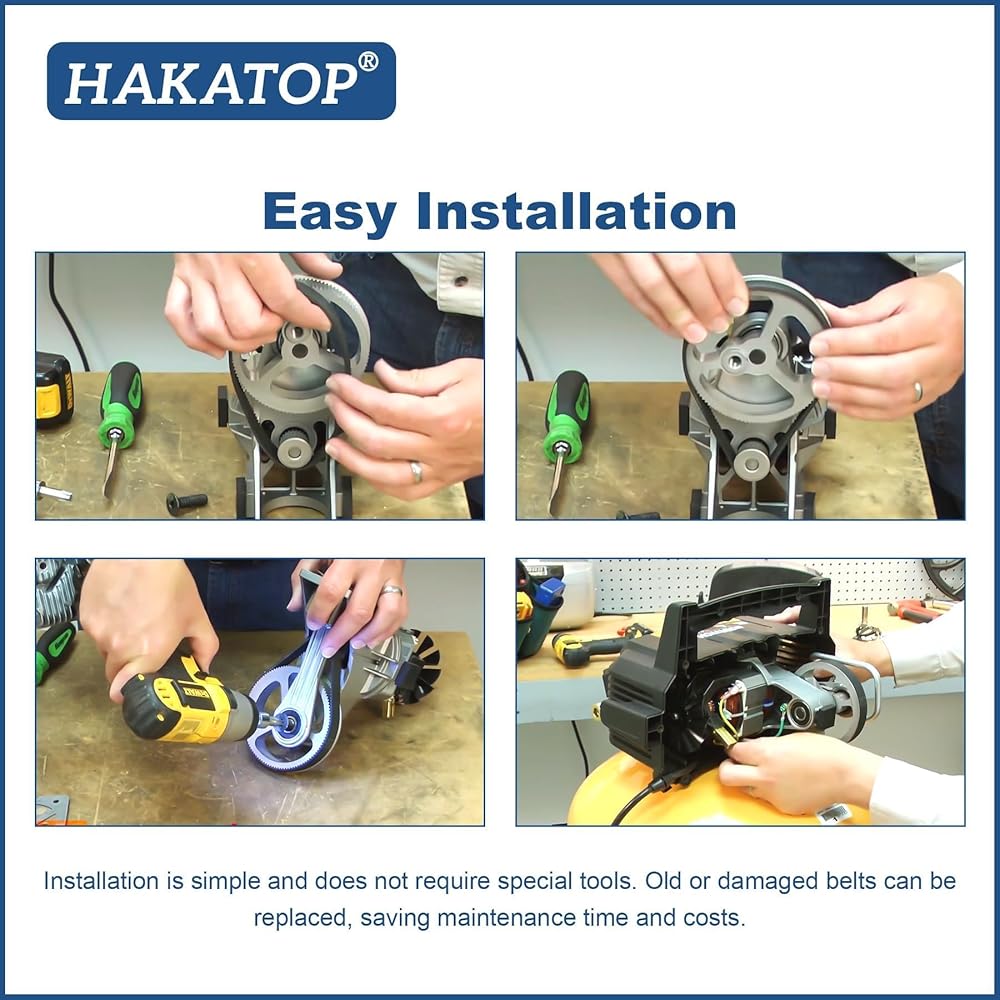 HAKATOP®

Easy Installation

Installation is simple and does not require special tools. Old or damaged belts can be replaced, saving maintenance time and costs.