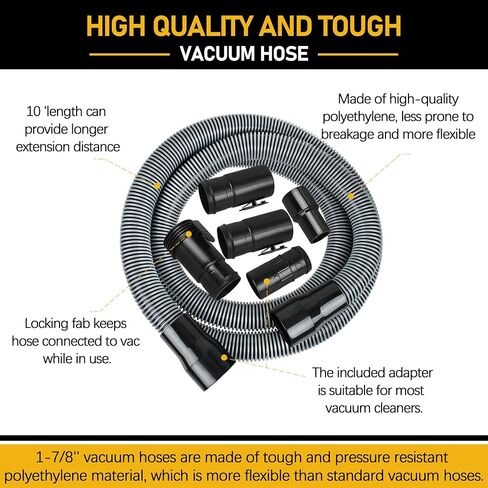 HIGH QUALITY AND TOUGH
VACUUM HOSE

10 'length can provide longer extension distance

Made of high-quality polyethylene, less prone to breakage and more flexible

Locking fab keeps hose connected to vac while in use.

The included adapter is suitable for most vacuum cleaners.

1-7/8'' vacuum hoses are made of tough and pressure resistant polyethylene material, which is more flexible than standard vacuum hoses.