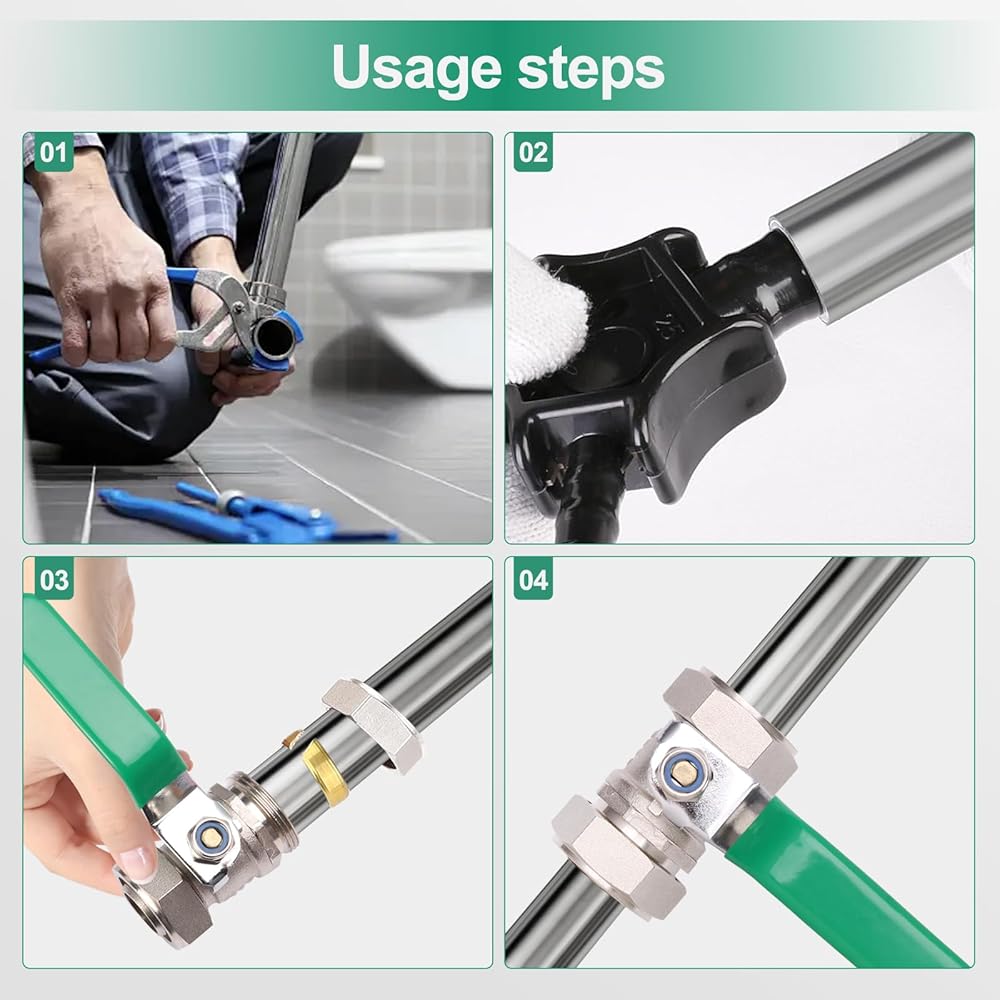 Usage steps

01

02

25

03

04