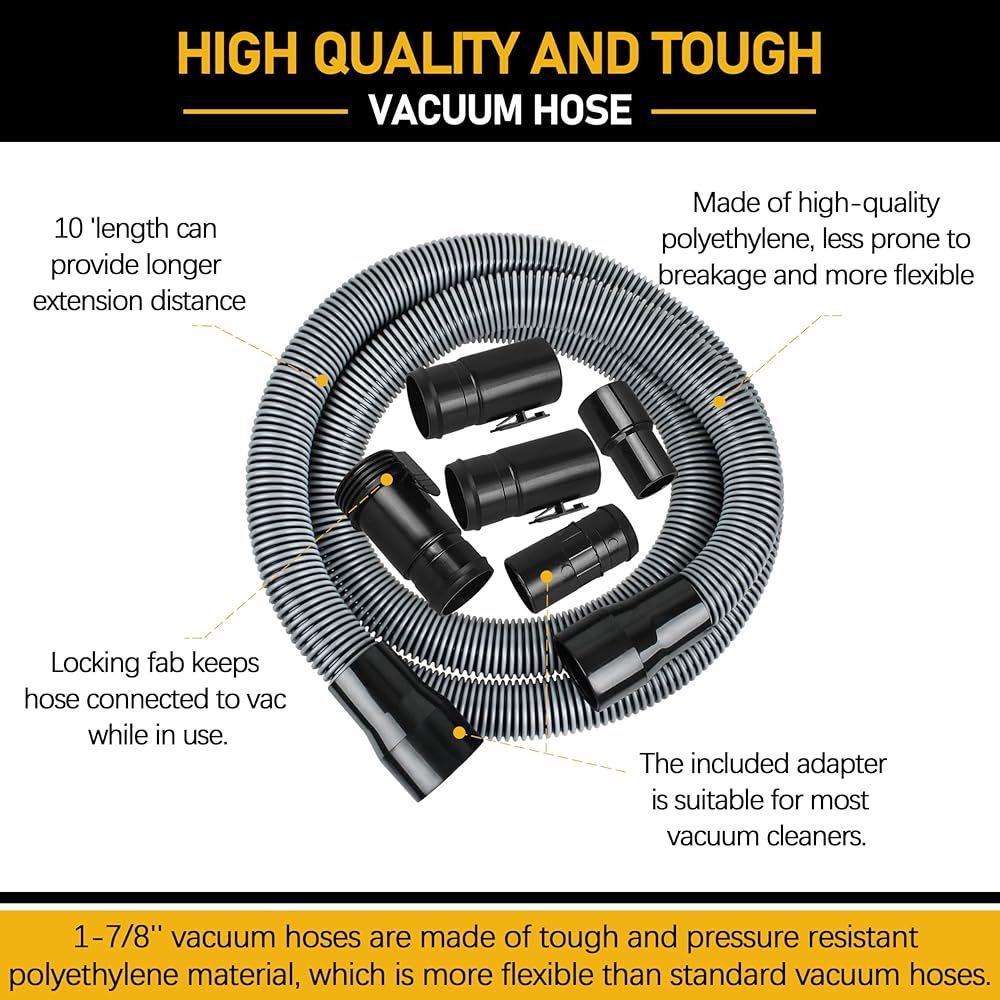 HIGH QUALITY AND TOUGH

VACUUM HOSE

10 'length can provide longer extension distance

Made of high-quality polyethylene, less prone to breakage and more flexible

Locking fab keeps hose connected to vac while in use.

The included adapter is suitable for most vacuum cleaners.

1-7/8'' vacuum hoses are made of tough and pressure resistant polyethylene material, which is more flexible than standard vacuum hoses.