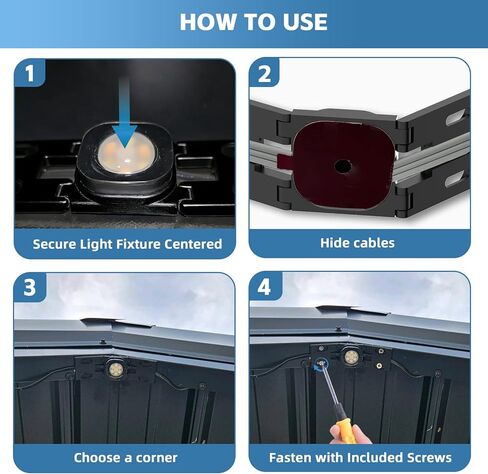 HOW TO USE

1

Secure Light Fixture Centered

2

Hide cables

3

Choose a corner

4

Fasten with Included Screws