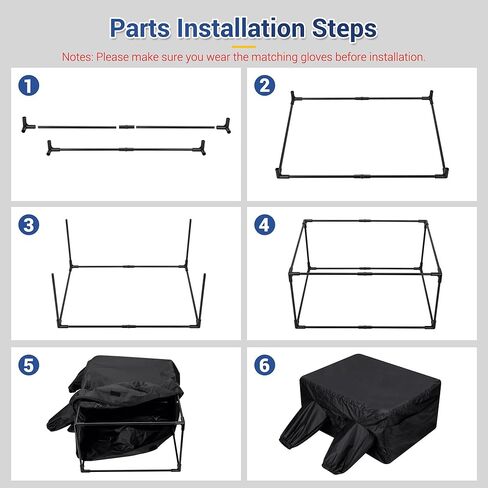 Parts Installation Steps

Notes: Please make sure you wear the matching gloves before installation.

1

2

3

4

5

6