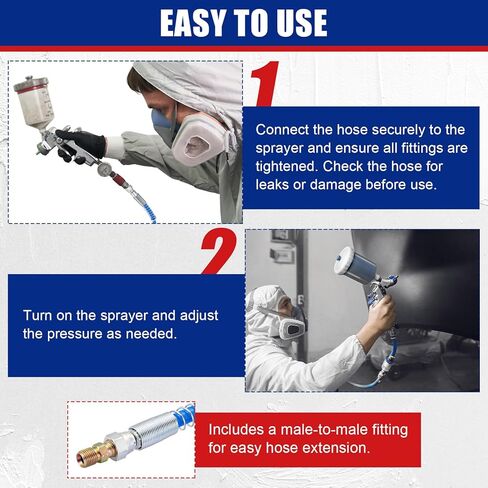 EASY TO USE

1

Connect the hose securely to the sprayer and ensure all fittings are tightened. Check the hose for leaks or damage before use.

2

Turn on the sprayer and adjust the pressure as needed.

Includes a male-to-male fitting for easy hose extension.