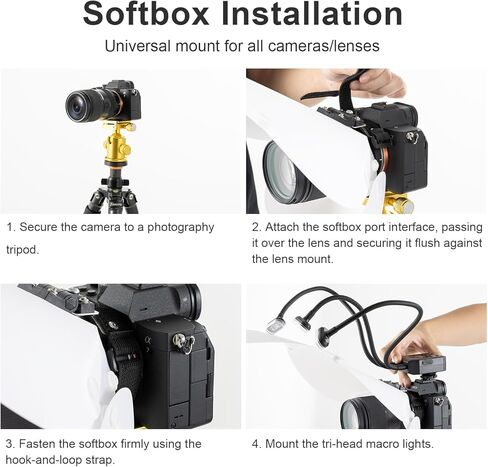 Softbox Installation

Universal mount for all cameras/lenses

1. Secure the camera to a photography tripod.

2. Attach the softbox port interface, passing it over the lens and securing it flush against the lens mount.

3. Fasten the softbox firmly using the hook-and-loop strap.

4. Mount the tri-head macro lights.