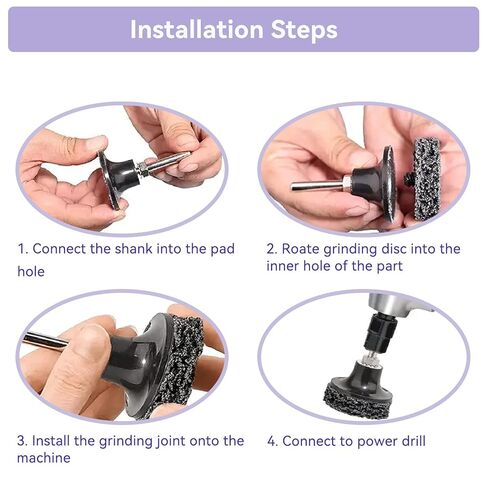 Installation Steps

1. Connect the shank into the pad hole

2. Roate grinding disc into the inner hole of the part

3. Install the grinding joint onto the machine

4. Connect to power drill