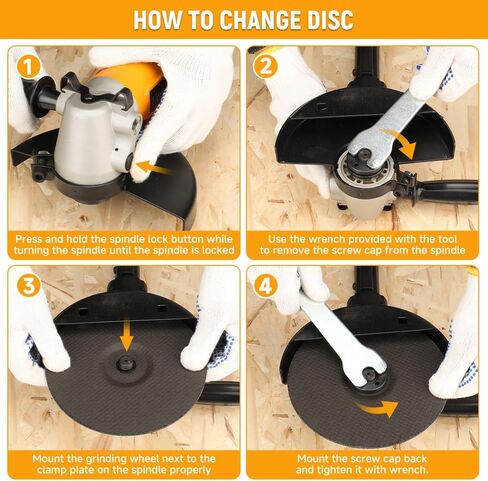 HOW TO CHANGE DISC

1

Press and hold the spindle lock button while turning the spindle until the spindle is locked

2

Use the wrench provided with the tool to remove the screw cap from the spindle

3

Mount the grinding wheel next to the clamp plate on the spindle properly

4

Mount the screw cap back and tighten it with wrench.